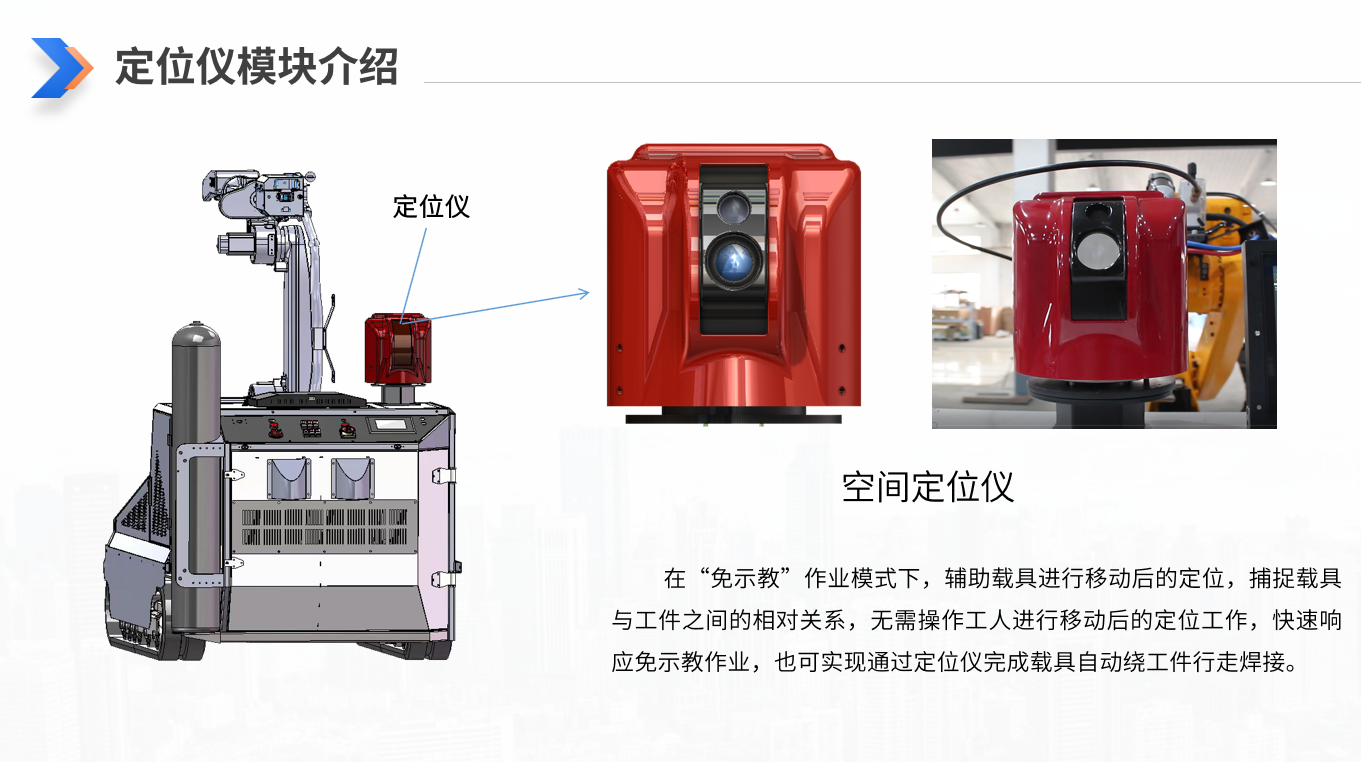 定位仪模块介绍

定位仪

空间定位仪

在“免示教”作业模式下，辅助载具进行移动后的定位，捕捉载具与工件之间的相对关系，无需操作工人进行移动后的定位工作，快速响应免示教作业，也可实现通过定位仪完成载具自动绕工件行走焊接。